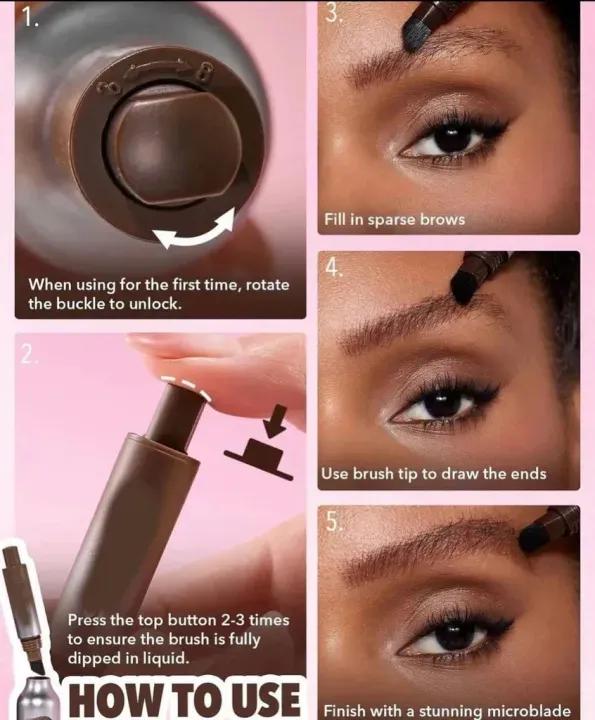 1.

When using for the first time, rotate the buckle to unlock.

2.

Press the top button 2-3 times to ensure the brush is fully dipped in liquid.

HOW TO USE

3.

Fill in sparse brows

4.

Use brush tip to draw the ends

5.

Finish with a stunning microblade