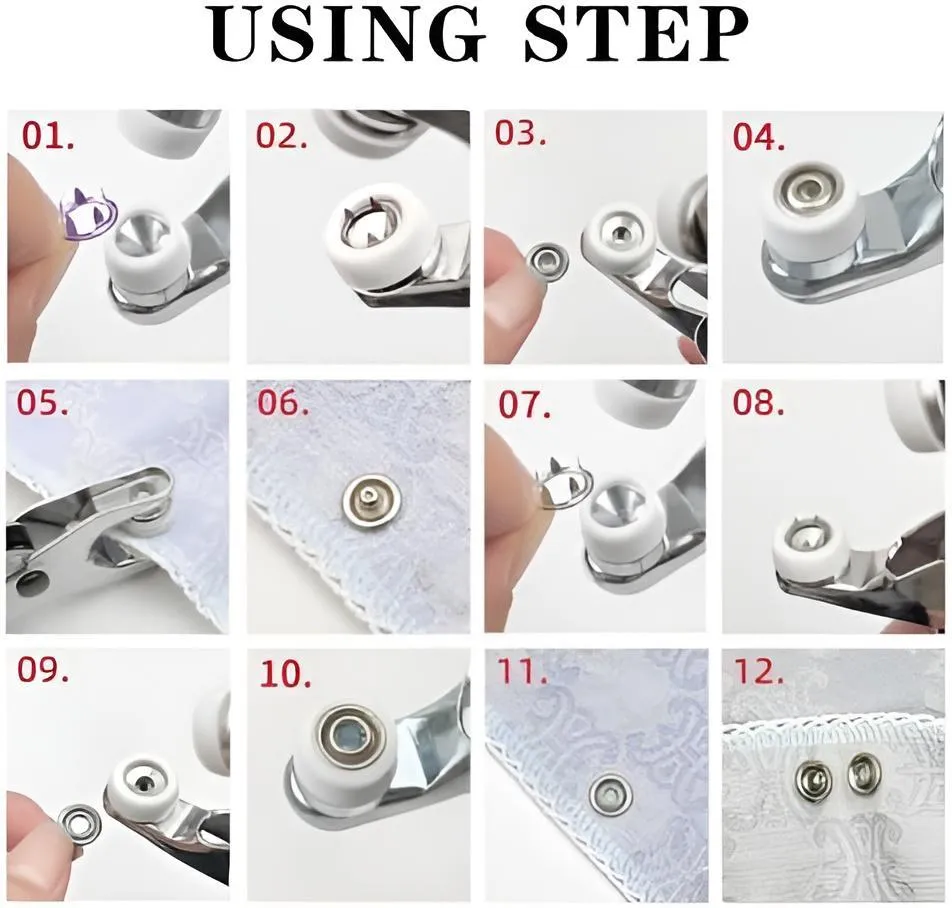 USING STEP

01.

02.

03.

04.

05.

06.

07.

08.

09.

10.

11.

12.